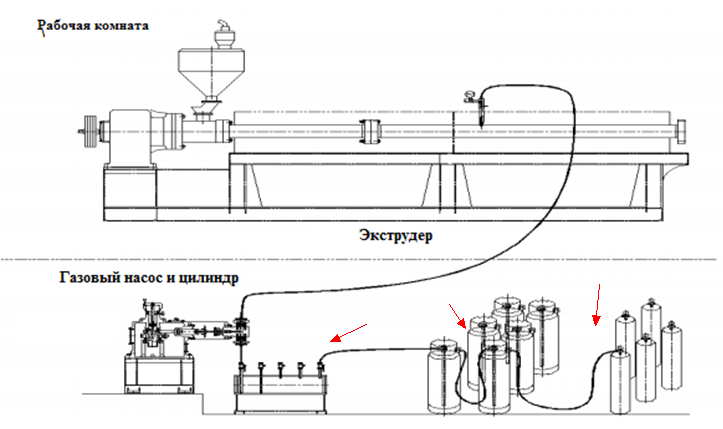 Рабочая комната

Экструдер

Газовый насос и цилиндр