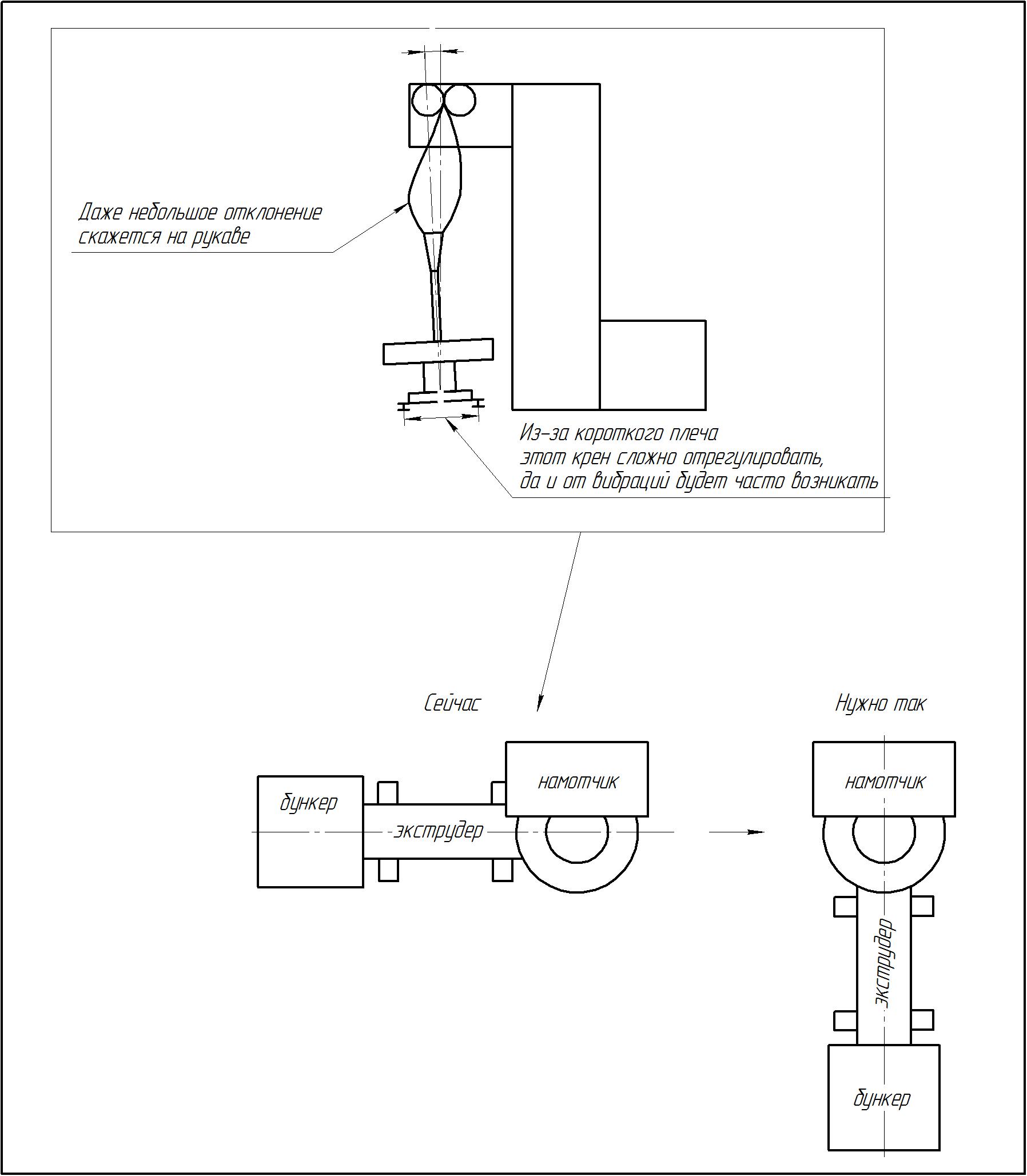 Даже небольшое отклонение скажется на рукаве

Из-за короткого плеча этот крен сложно отрегулировать, да и от вибраций будет часто возникать

Сейчас

бункер

экструдер

намотчик

Нужно так

намотчик

экструдер

бункер