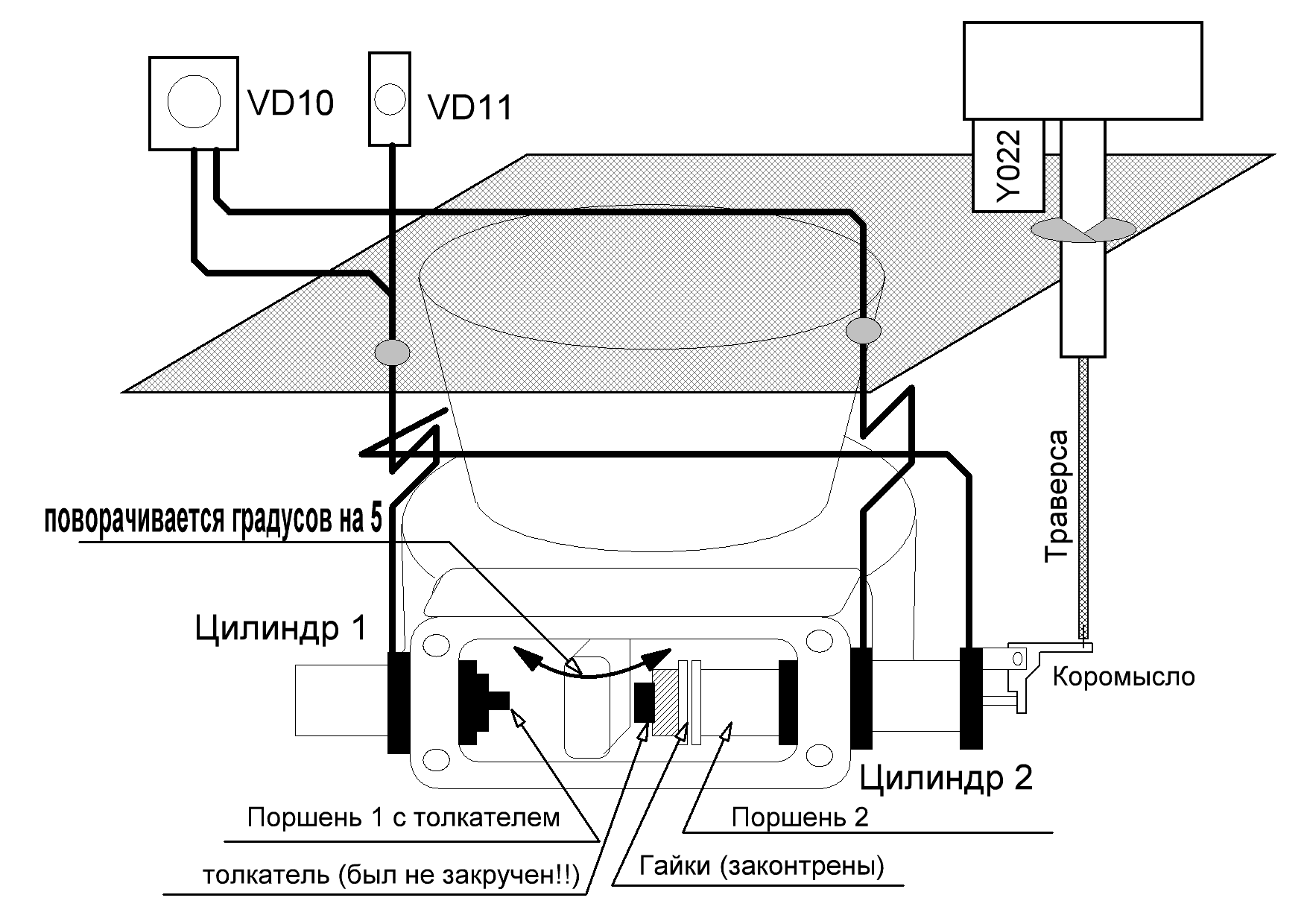 VD10
VD11
Y022
Траверса
поворачивается градусов на 5
Цилиндр 1
Коромысло
Цилиндр 2
Поршень 1 с толкателем
Поршень 2
толкатель (был не закручен!!)
Гайки (законтрены)