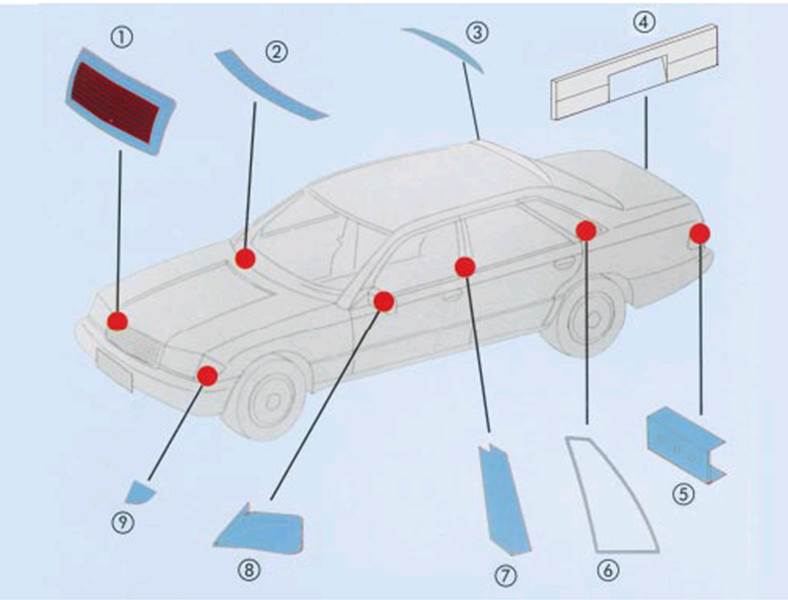 ①
②
③
④
⑨
⑧
⑦
⑥
⑤