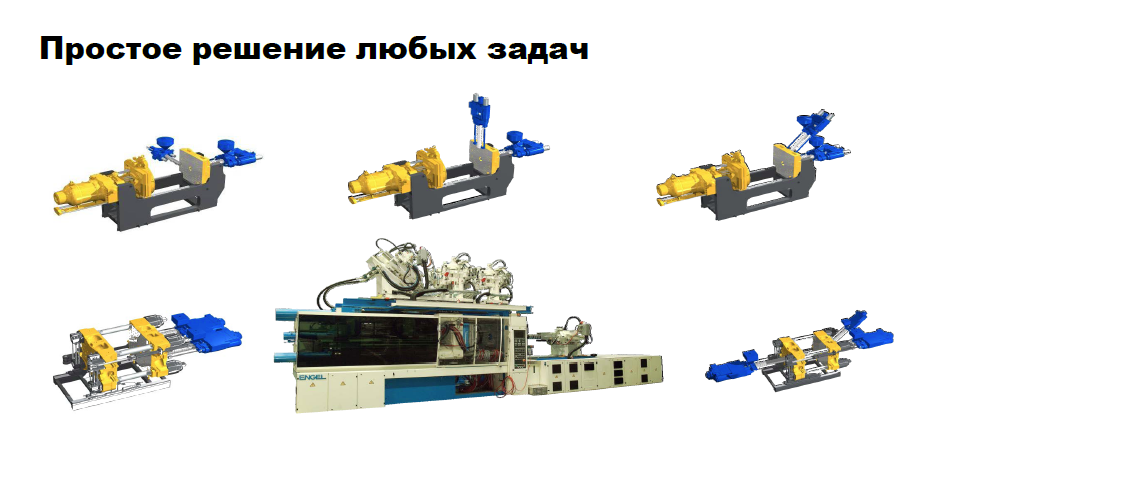 Простое решение любых задач

ENGEL