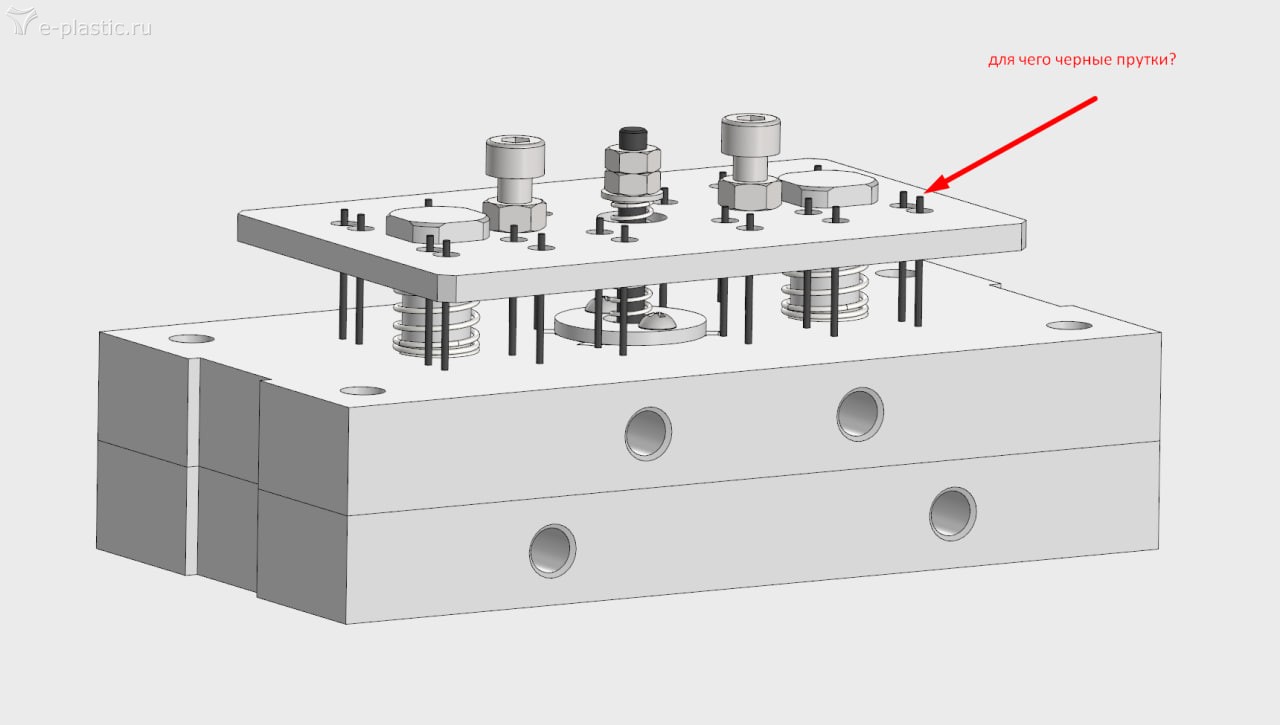 e-plastic.ru

для чего черные прутки?