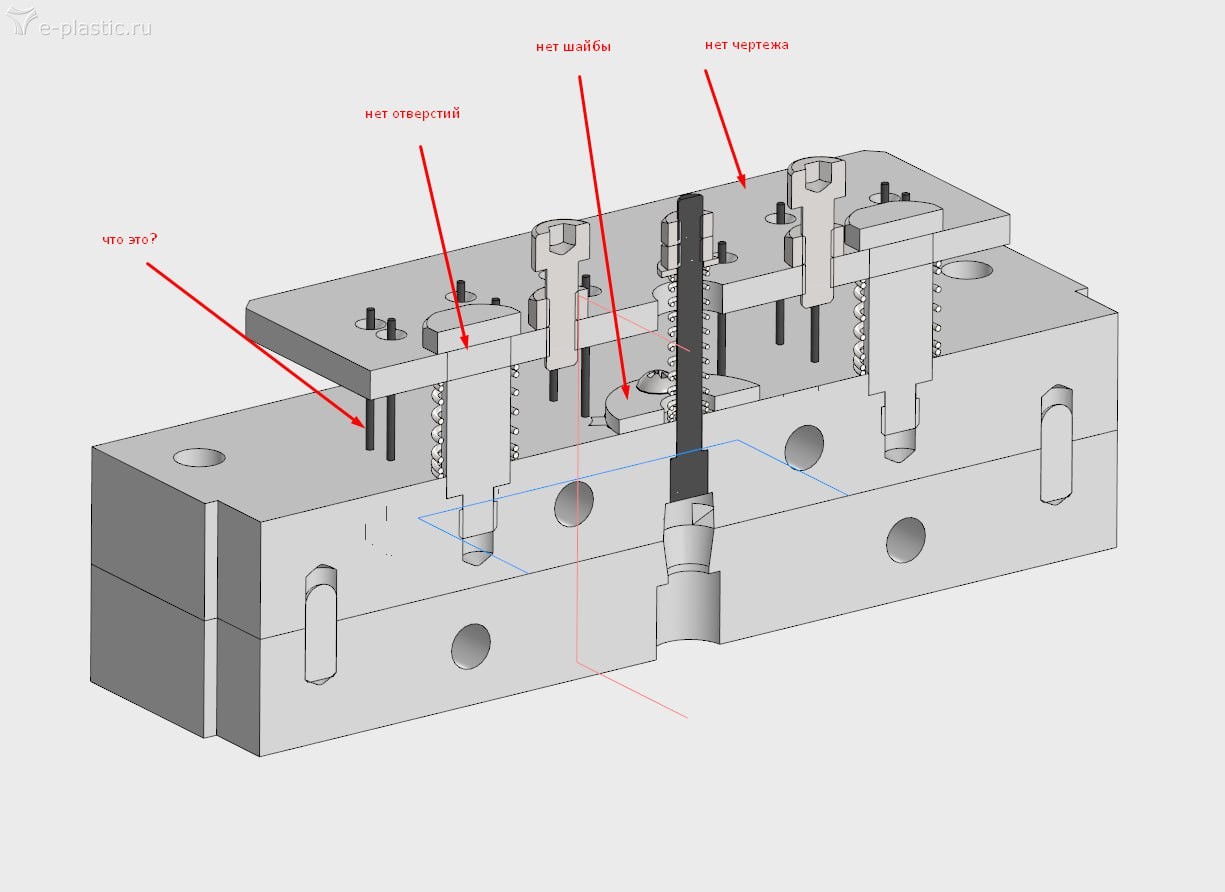 e-plastic.ru

нет шайбы

нет чертежа

нет отверстий

что это?