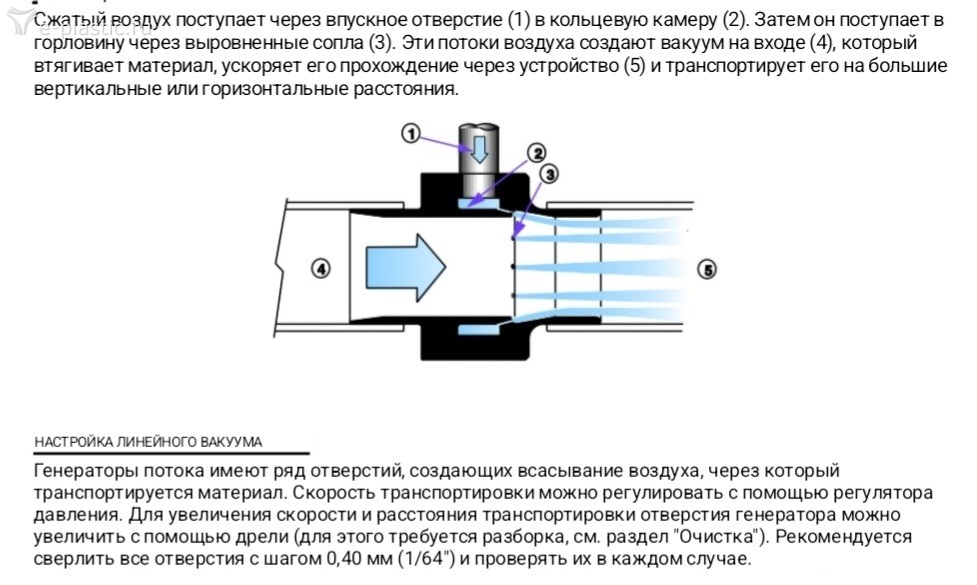 e-plastic.ru

Сжатый воздух поступает через впускное отверстие (1) в кольцевую камеру (2). Затем он поступает в горловину через выровненные сопла (3). Эти потоки воздуха создают вакуум на входе (4), который втягивает материал, ускоряет его прохождение через устройство (5) и транспортирует его на большие вертикальные или горизонтальные расстояния.

1
2
3
4
5

НАСТРОЙКА ЛИНЕЙНОГО ВАКУУМА

Генераторы потока имеют ряд отверстий, создающих всасывание воздуха, через который транспортируется материал. Скорость транспортировки можно регулировать с помощью регулятора давления. Для увеличения скорости и расстояния транспортировки отверстия генератора можно увеличить с помощью дрели (для этого требуется разборка, см. раздел "Очистка"). Рекомендуется сверлить все отверстия с шагом 0,40 мм (1/64") и проверять их в каждом случае.