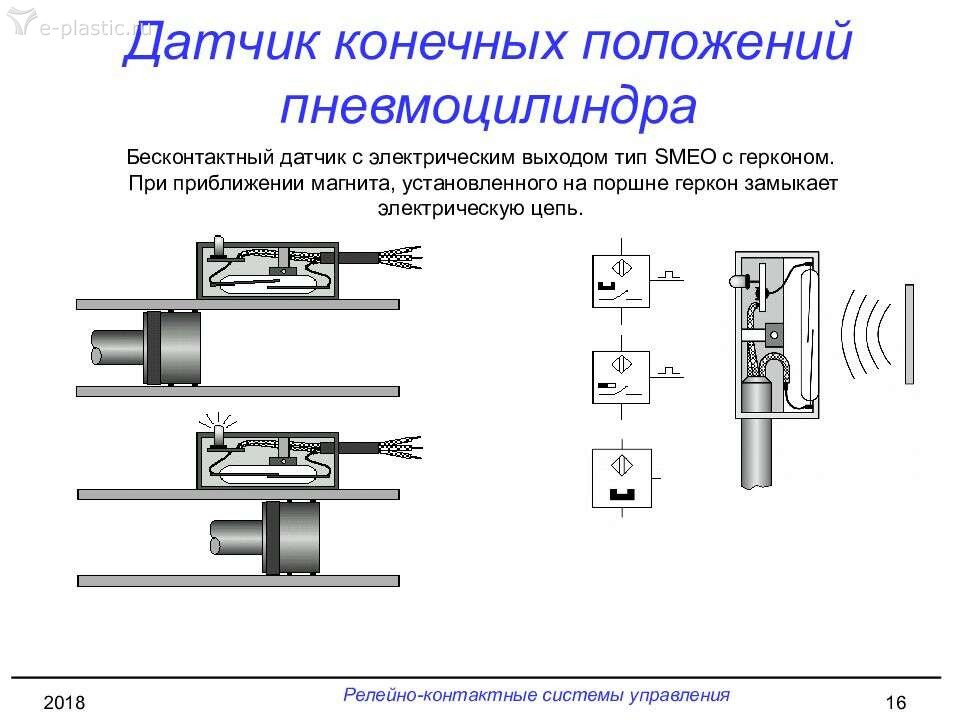 e-plastic.ru

Датчик конечных положений пневмоцилиндра

Бесконтактный датчик с электрическим выходом тип SMEO с герконом. При приближении магнита, установленного на поршне геркон замыкает электрическую цепь.

2018

Релейно-контактные системы управления

16