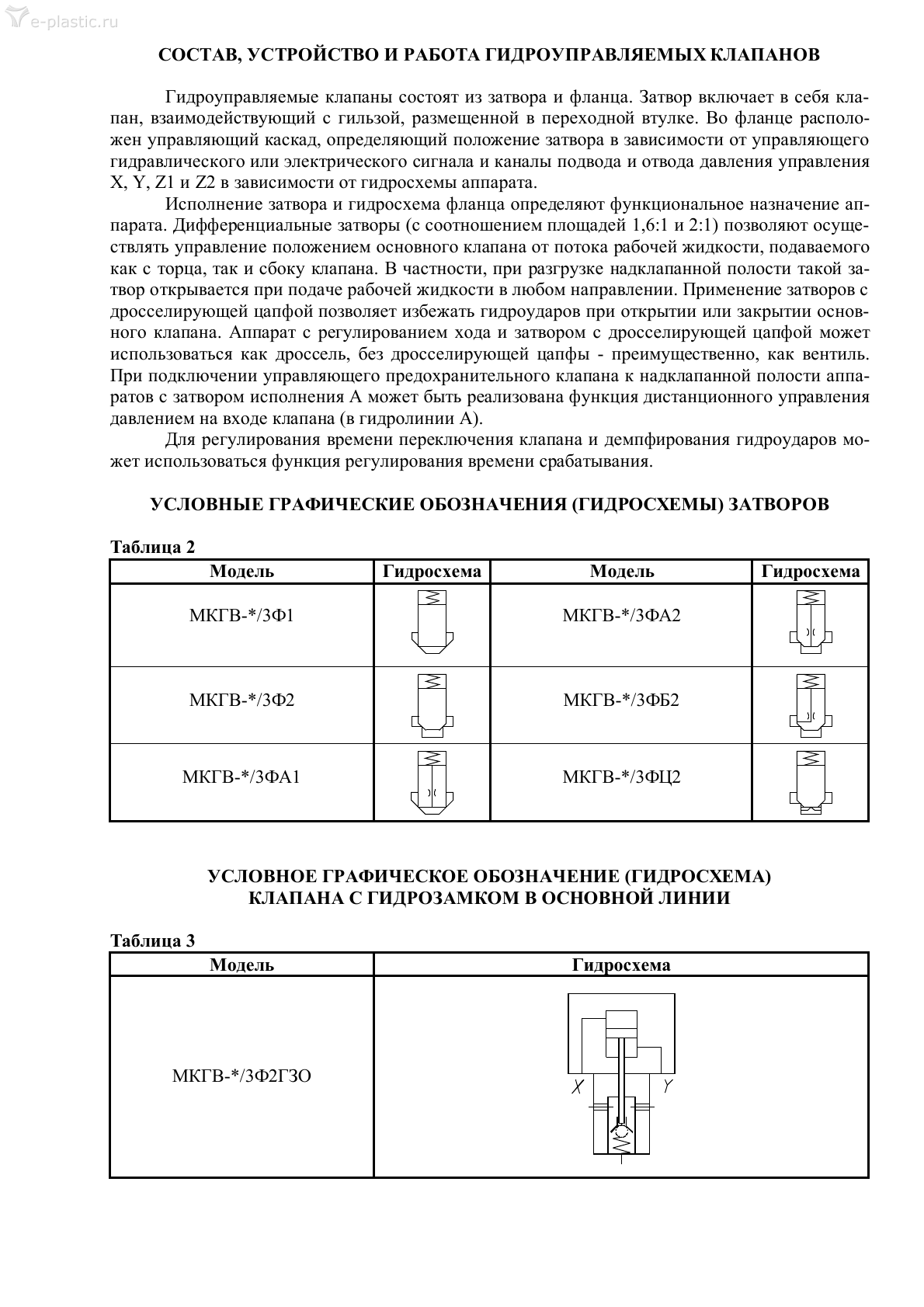 e-plastic.ru

СОСТАВ, УСТРОЙСТВО И РАБОТА ГИДРОУПРАВЛЯЕМЫХ КЛАПАНОВ

Гидроуправляемые клапаны состоят из затвора и фланца. Затвор включает в себя клапан, взаимодействующий с гильзой, размещенной в переходной втулке. Во фланце расположен управляющий каскад, определяющий положение затвора в зависимости от управляющего гидравлического или электрического сигнала и каналы подвода и отвода давления управления X, Y, Z1 и Z2 в зависимости от гидросхемы аппарата.

Исполнение затвора и гидросхема фланца определяют функциональное назначение аппарата. Дифференциальные затворы (с соотношением площадей 1,6:1 и 2:1) позволяют осуществлять управление положением основного клапана от потока рабочей жидкости, подаваемого как с торца, так и сбоку клапана. В частности, при разгрузке надклапанной полости такой затвор открывается при подаче рабочей жидкости в любом направлении. Применение затворов с дросселирующей цапфой позволяет избежать гидроударов при открытии или закрытии основного клапана. Аппарат с регулированием хода и затвором с дросселирующей цапфой может использоваться как дроссель, без дросселирующей цапфы - преимущественно, как вентиль. При подключении управляющего предохранительного клапана к надклапанной полости аппаратов с затвором исполнения А может быть реализована функция дистанционного управления давлением на входе клапана (в гидролинии А).

Для регулирования времени переключения клапана и демпфирования гидроударов может использоваться функция регулирования времени срабатывания.

УСЛОВНЫЕ ГРАФИЧЕСКИЕ ОБОЗНАЧЕНИЯ (ГИДРОСХЕМЫ) ЗАТВОРОВ

Таблица 2

| Модель | Гидросхема | Модель | Гидросхема |
|---|---|---|---|
| МКГВ-*/3Ф1 | | МКГВ-*/3ФА2 | |
| МКГВ-*/3Ф2 | | МКГВ-*/3ФБ2 | |
| МКГВ-*/3ФА1 | | МКГВ-*/3ФЦ2 | |

УСЛОВНОЕ ГРАФИЧЕСКОЕ ОБОЗНАЧЕНИЕ (ГИДРОСХЕМА) КЛАПАНА С ГИДРОЗАМКОМ В ОСНОВНОЙ ЛИНИИ

Таблица 3

| Модель | Гидросхема |
|---|---|
| МКГВ-*/3Ф2ГЗО | X Y |