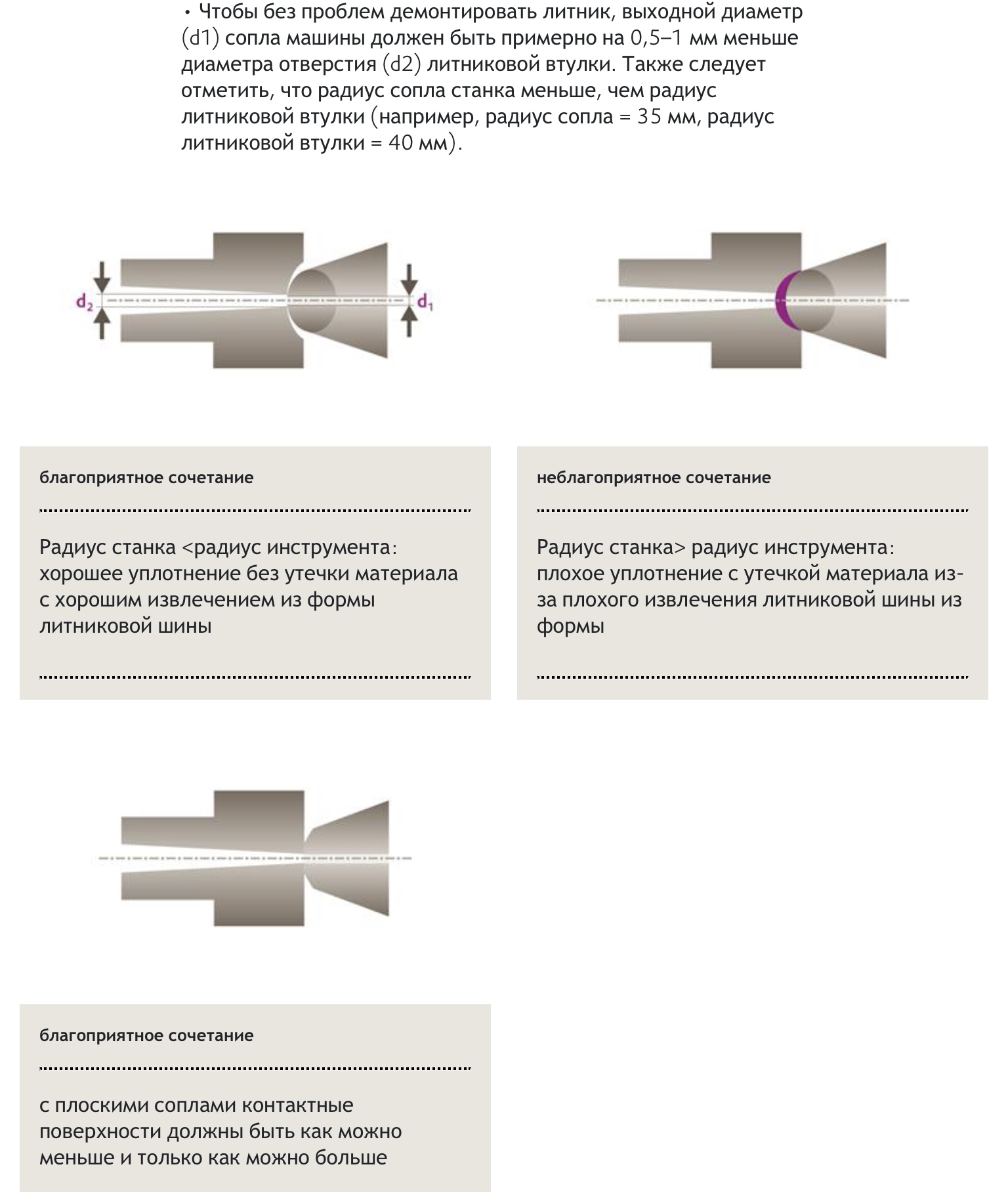 • Чтобы без проблем демонтировать литник, выходной диаметр (d1) сопла машины должен быть примерно на 0,5–1 мм меньше диаметра отверстия (d2) литниковой втулки. Также следует отметить, что радиус сопла станка меньше, чем радиус литниковой втулки (например, радиус сопла = 35 мм, радиус литниковой втулки = 40 мм).

$d_2$

$d_1$

благоприятное сочетание

Радиус станка <радиус инструмента: хорошее уплотнение без утечки материала с хорошим извлечением из формы литниковой шины

неблагоприятное сочетание

Радиус станка> радиус инструмента: плохое уплотнение с утечкой материала из-за плохого извлечения литниковой шины из формы

благоприятное сочетание

с плоскими соплами контактные поверхности должны быть как можно меньше и только как можно больше