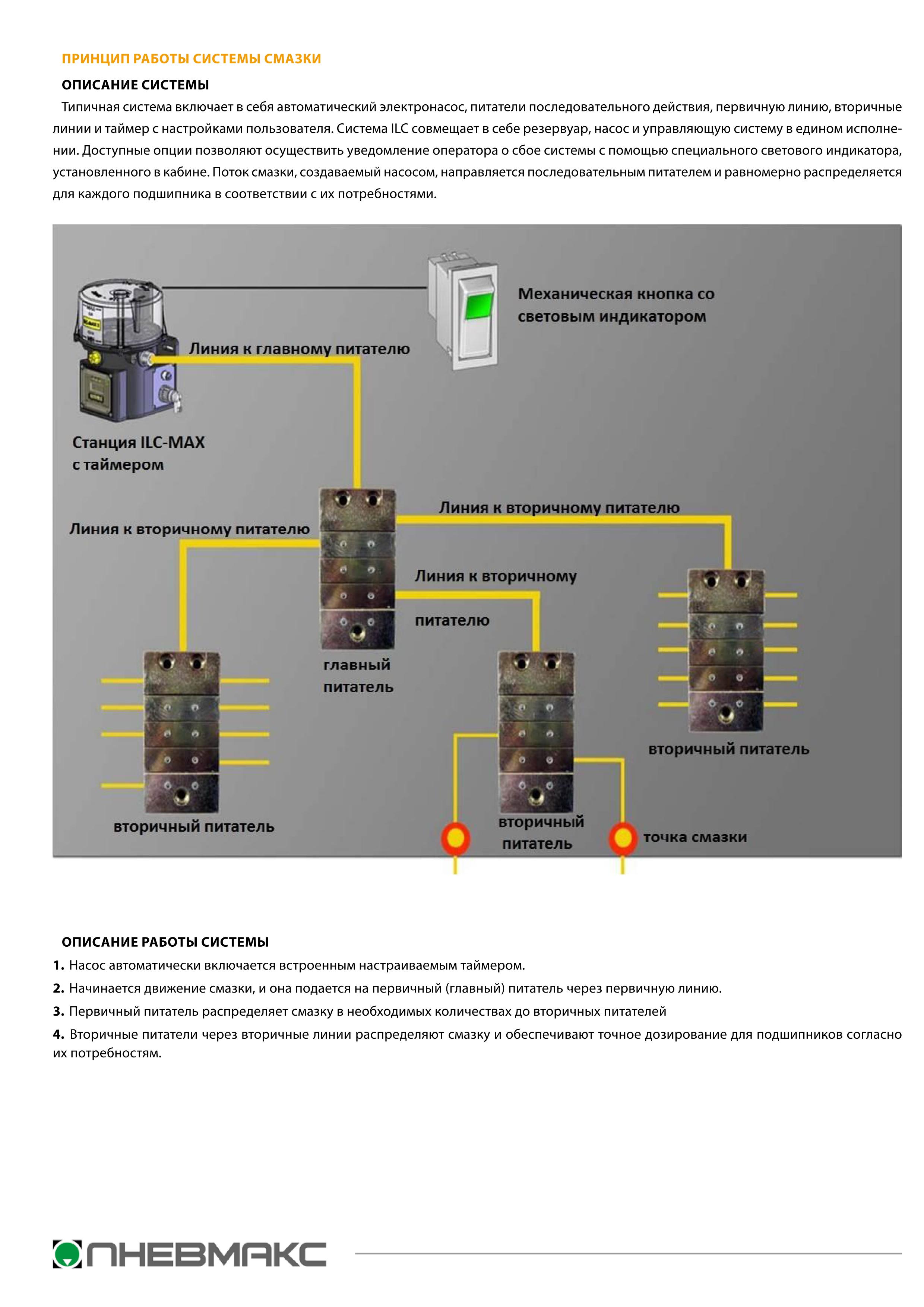 ПРИНЦИП РАБОТЫ СИСТЕМЫ СМАЗКИ

ОПИСАНИЕ СИСТЕМЫ

Типичная система включает в себя автоматический электронасос, питатели последовательного действия, первичную линию, вторичные линии и таймер с настройками пользователя. Система ILC совмещает в себе резервуар, насос и управляющую систему в едином исполнении. Доступные опции позволяют осуществить уведомление оператора о сбое системы с помощью специального светового индикатора, установленного в кабине. Поток смазки, создаваемый насосом, направляется последовательным питателем и равномерно распределяется для каждого подшипника в соответствии с их потребностями.

Механическая кнопка со световым индикатором

Линия к главному питателю

Станция ILC-MAX с таймером

Линия к вторичному питателю

Линия к вторичному питателю

Линия к вторичному питателю

главный питатель

вторичный питатель

вторичный питатель

вторичный питатель

точка смазки

ОПИСАНИЕ РАБОТЫ СИСТЕМЫ

1. Насос автоматически включается встроенным настраиваемым таймером.

2. Начинается движение смазки, и она подается на первичный (главный) питатель через первичную линию.

3. Первичный питатель распределяет смазку в необходимых количествах до вторичных питателей

4. Вторичные питатели через вторичные линии распределяют смазку и обеспечивают точное дозирование для подшипников согласно их потребностям.

ПНЕВМАКС