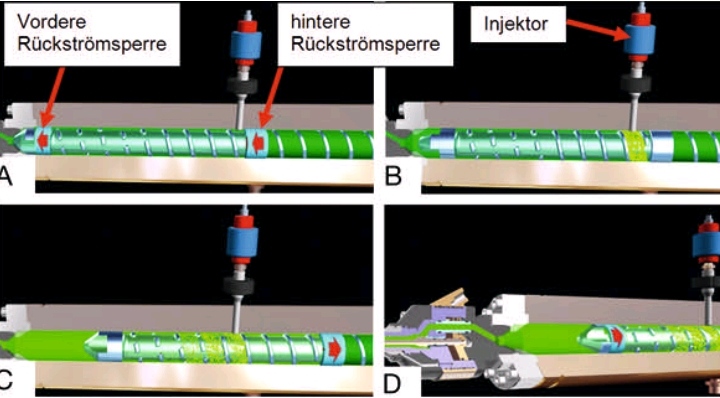 Vordere Rückströmsperre

hintere Rückströmsperre

Injektor

A

B

C

D