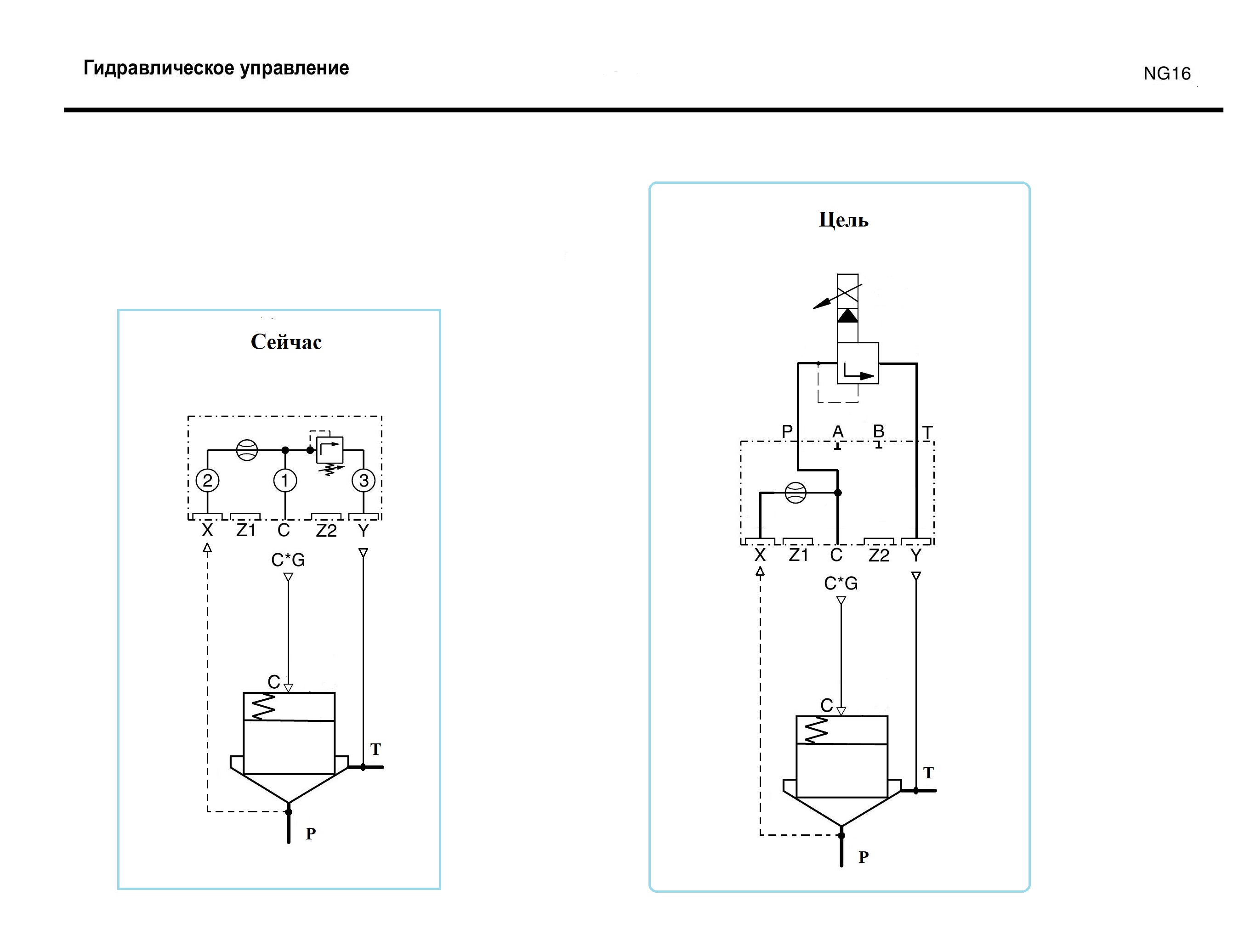 Гидравлическое управление

NG16

Сейчас

2
1
3
X Z1 C Z2 Y
C*G
C
T
P

Цель

P A B T
X Z1 C Z2 Y
C*G
C
T
P