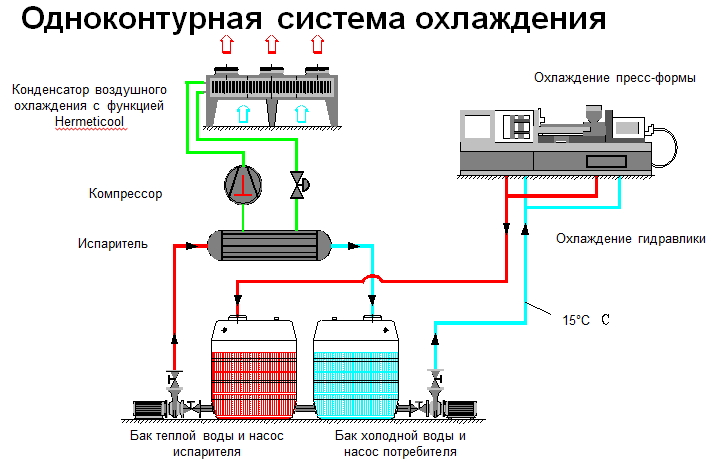 Одноконтурная система охлаждения

Конденсатор воздушного охлаждения с функцией Hermeticool

Охлаждение пресс-формы

Компрессор

Испаритель

Охлаждение гидравлики

15°C C

Бак теплой воды и насос испарителя

Бак холодной воды и насос потребителя