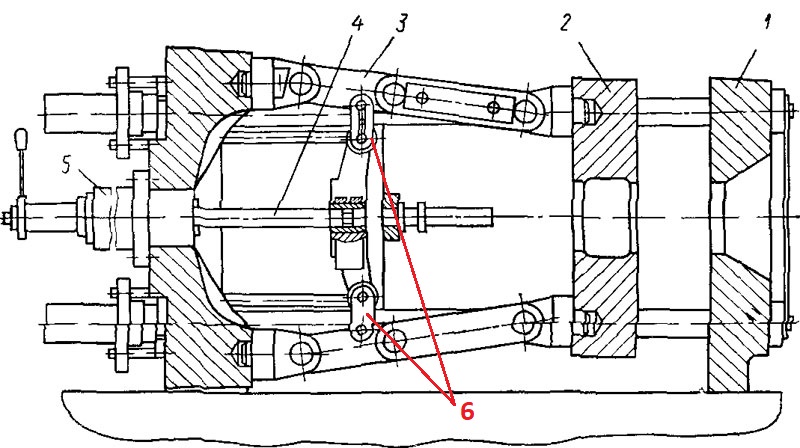 4
3
2
1
5
6