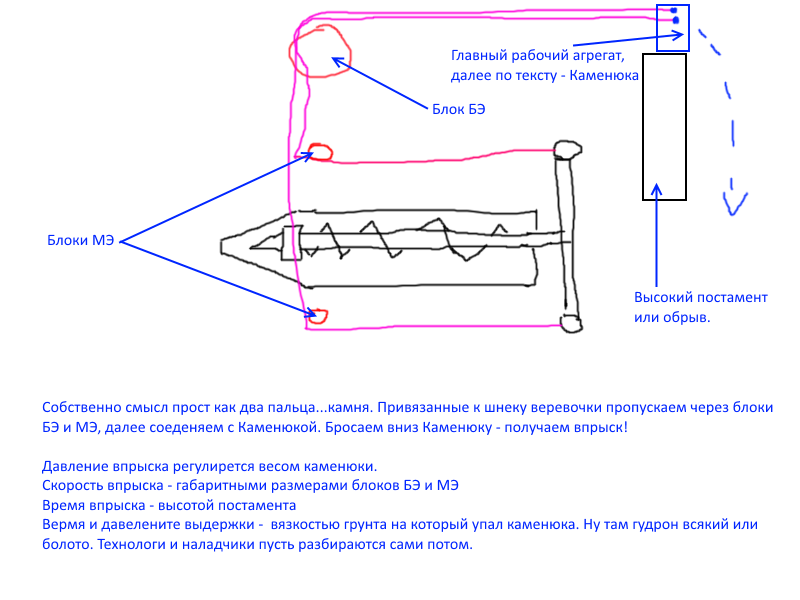 Главный рабочий агрегат, далее по тексту - Каменюка

Блок БЭ

Блоки МЭ

Высокий постамент или обрыв.

Собственно смысл прост как два пальца...камня. Привязанные к шнеку веревочки пропускаем через блоки БЭ и МЭ, далее соеденяем с Каменюкой. Бросаем вниз Каменюку - получаем впрыск!

Давление впрыска регулирется весом каменюки.
Скорость впрыска - габаритными размерами блоков БЭ и МЭ
Время впрыска - высотой постамента
Вермя и давелените выдержки - вязкостью грунта на который упал каменюка. Ну там гудрон всякий или болото. Технологи и наладчики пусть разбираются сами потом.