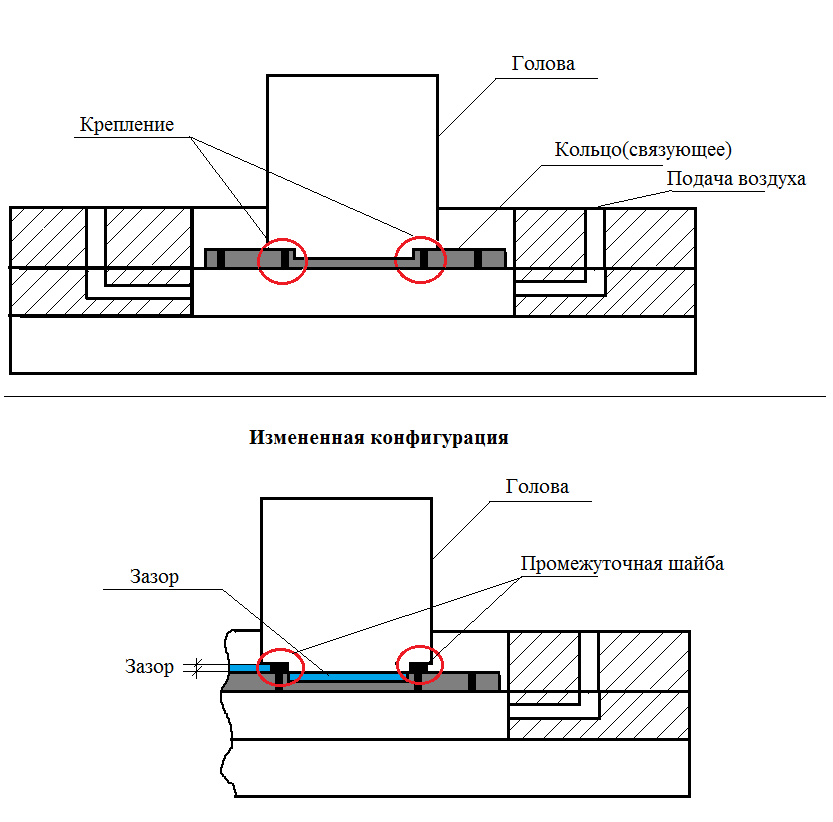 Голова

Крепление

Кольцо(связующее)

Подача воздуха

Измененная конфигурация

Голова

Промежуточная шайба

Зазор

Зазор